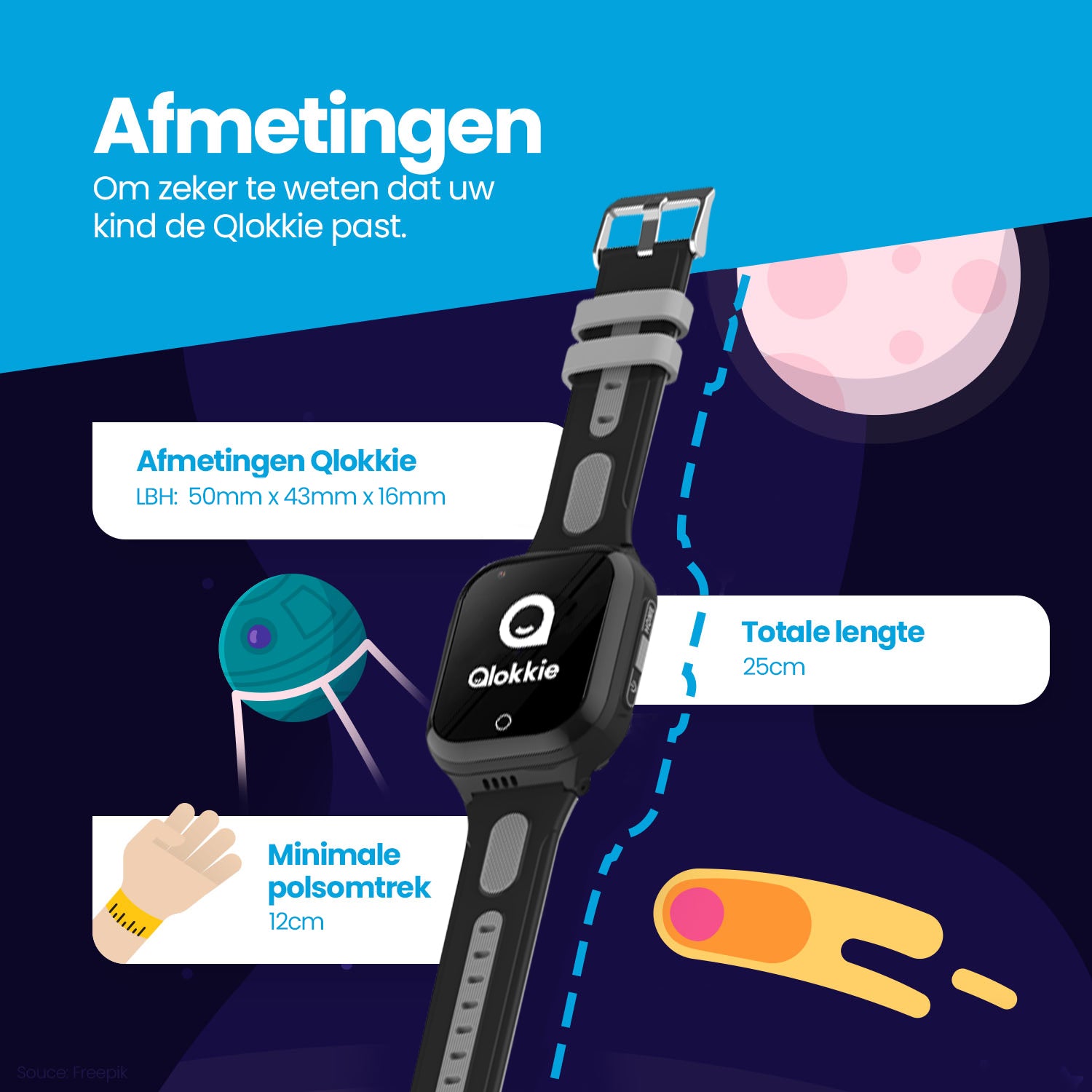 Afmetingen
Om zeker te weten dat uw kind de Qlokkie past.

Afmetingen Qlokkie
LBH: 50mm x 43mm x 16mm

Qlokkie

Totale lengte
25cm

Minimale polsomtrek
12cm

Souce: Freepik